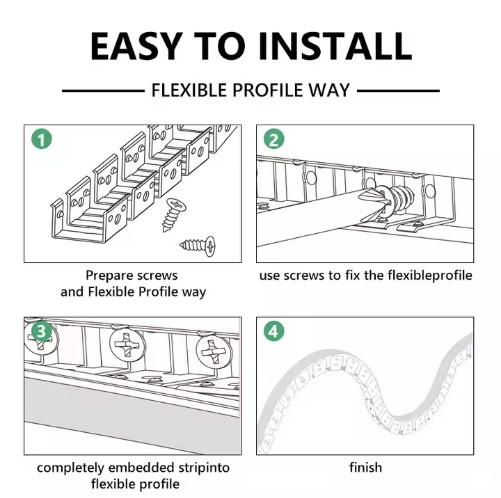 EASY TO INSTALL

FLEXIBLE PROFILE WAY

1

Prepare screws and Flexible Profile way

2

use screws to fix the flexibleprofile

3

completely embedded stripinto flexible profile

4

finish