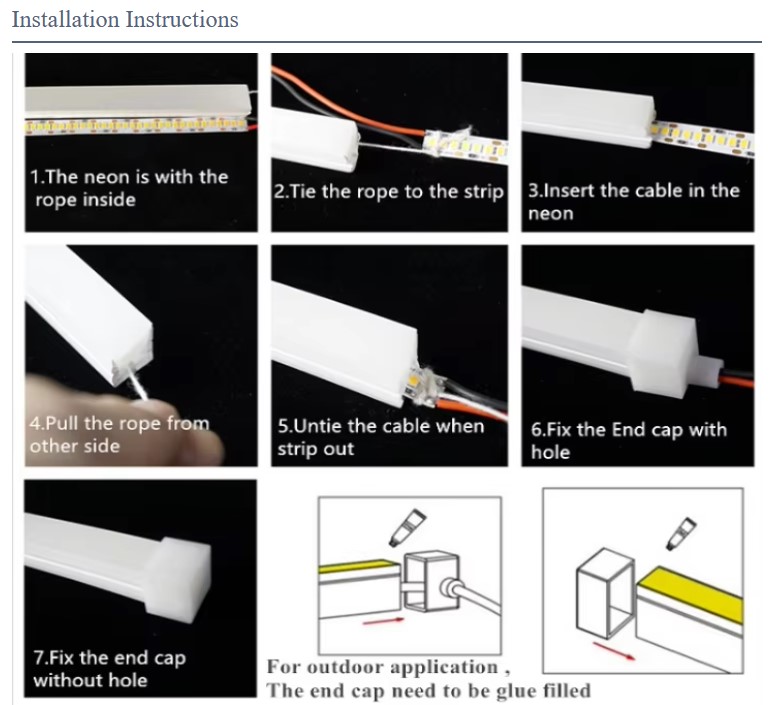 Installation Instructions

1.The neon is with the rope inside

2.Tie the rope to the strip

3.Insert the cable in the neon

4.Pull the rope from other side

5.Untie the cable when strip out

6.Fix the End cap with hole

7.Fix the end cap without hole

For outdoor application ,
The end cap need to be glue filled